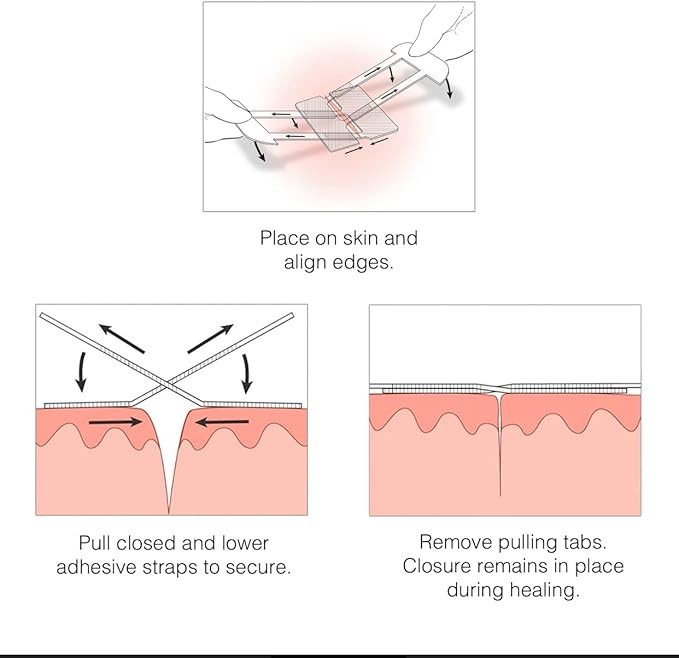 Place on skin and align edges.

Pull closed and lower adhesive straps to secure.

Remove pulling tabs. Closure remains in place during healing.