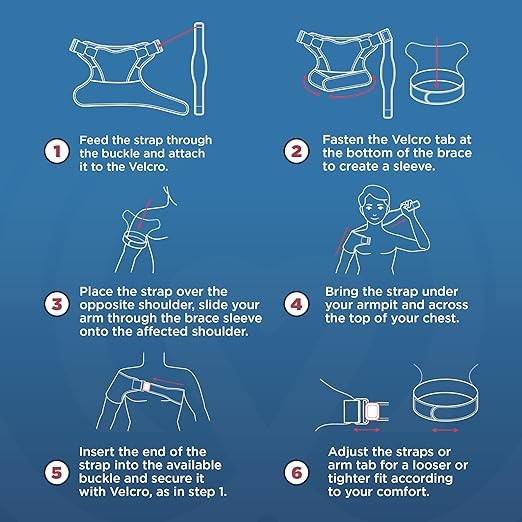 1 Feed the strap through the buckle and attach it to the Velcro.

2 Fasten the Velcro tab at the bottom of the brace to create a sleeve.

3 Place the strap over the opposite shoulder, slide your arm through the brace sleeve onto the affected shoulder.

4 Bring the strap under your armpit and across the top of your chest.

5 Insert the end of the strap into the available buckle and secure it with Velcro, as in step 1.

6 Adjust the straps or arm tab for a looser or tighter fit according to your comfort.